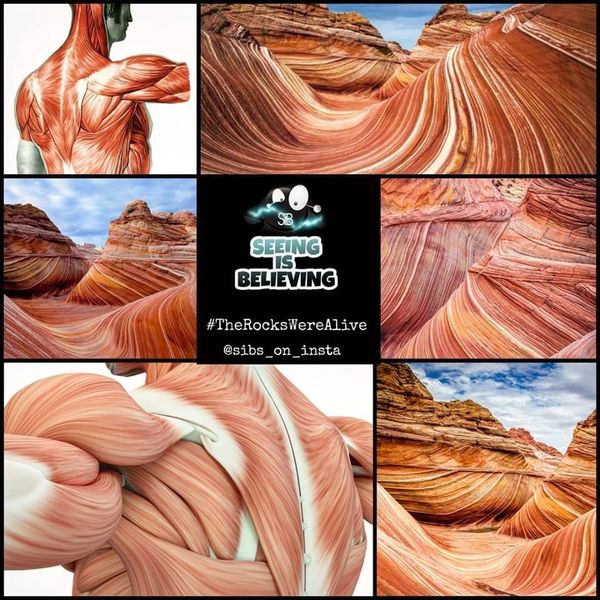 SIB

SEEING IS BELIEVING

#TheRocksWereAlive

@sibs_on_insta